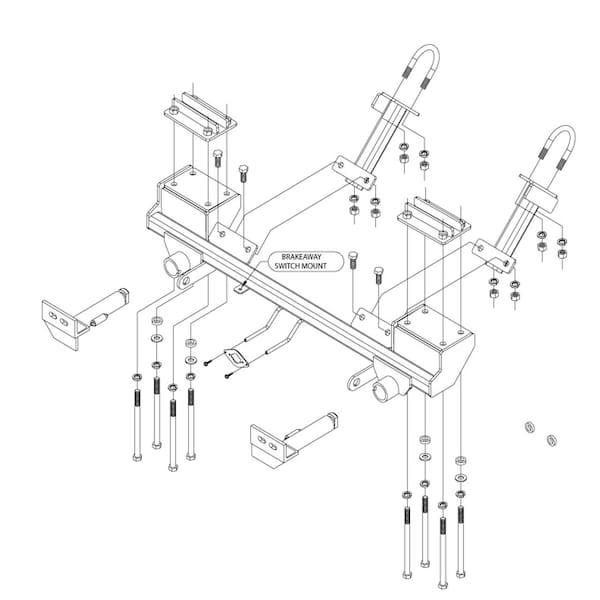 BRAKEAWAY SWITCH MOUNT